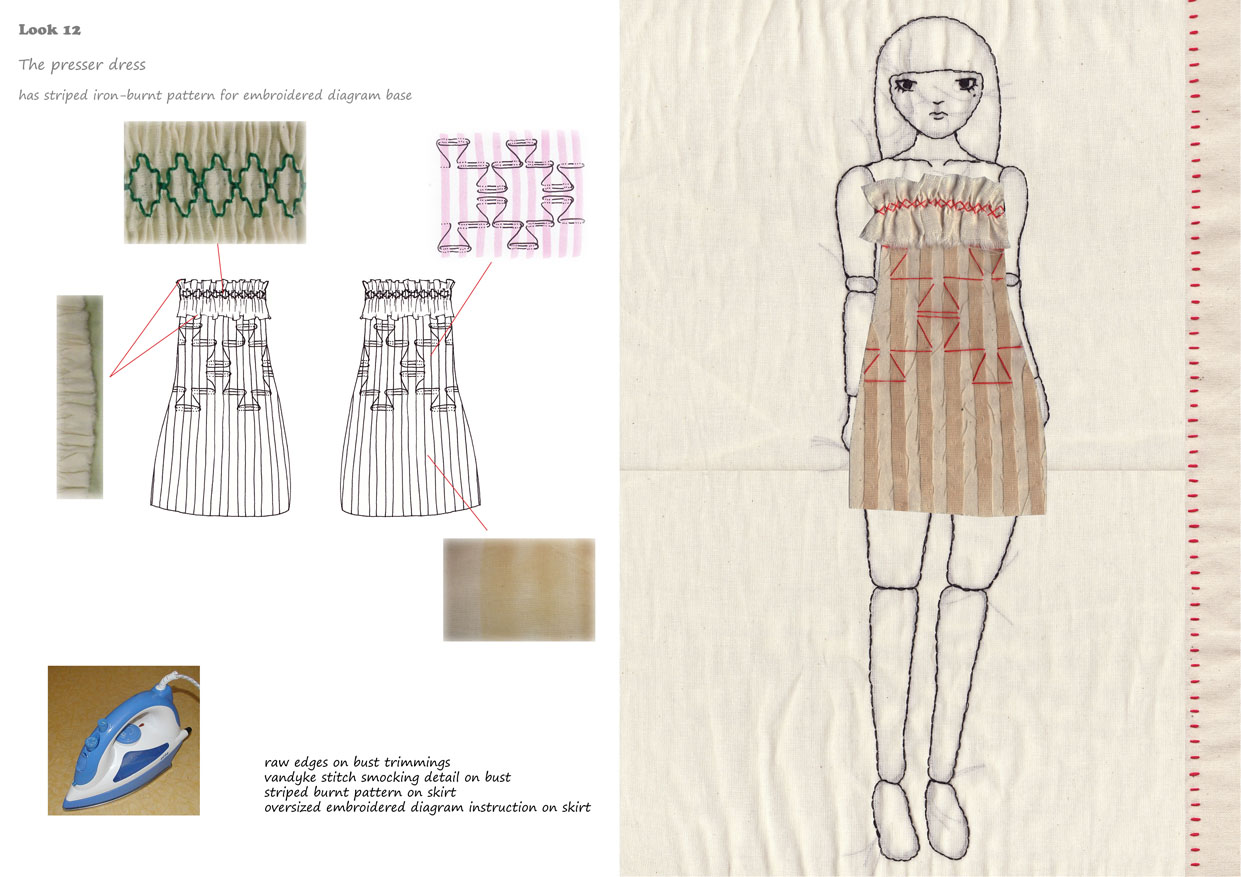 Look 12

The presser dress

has striped iron-burnt pattern for embroidered diagram base

raw edges on bust trimmings
vandyke stitch smocking detail on bust
striped burnt pattern on skirt
oversized embroidered diagram instruction on skirt