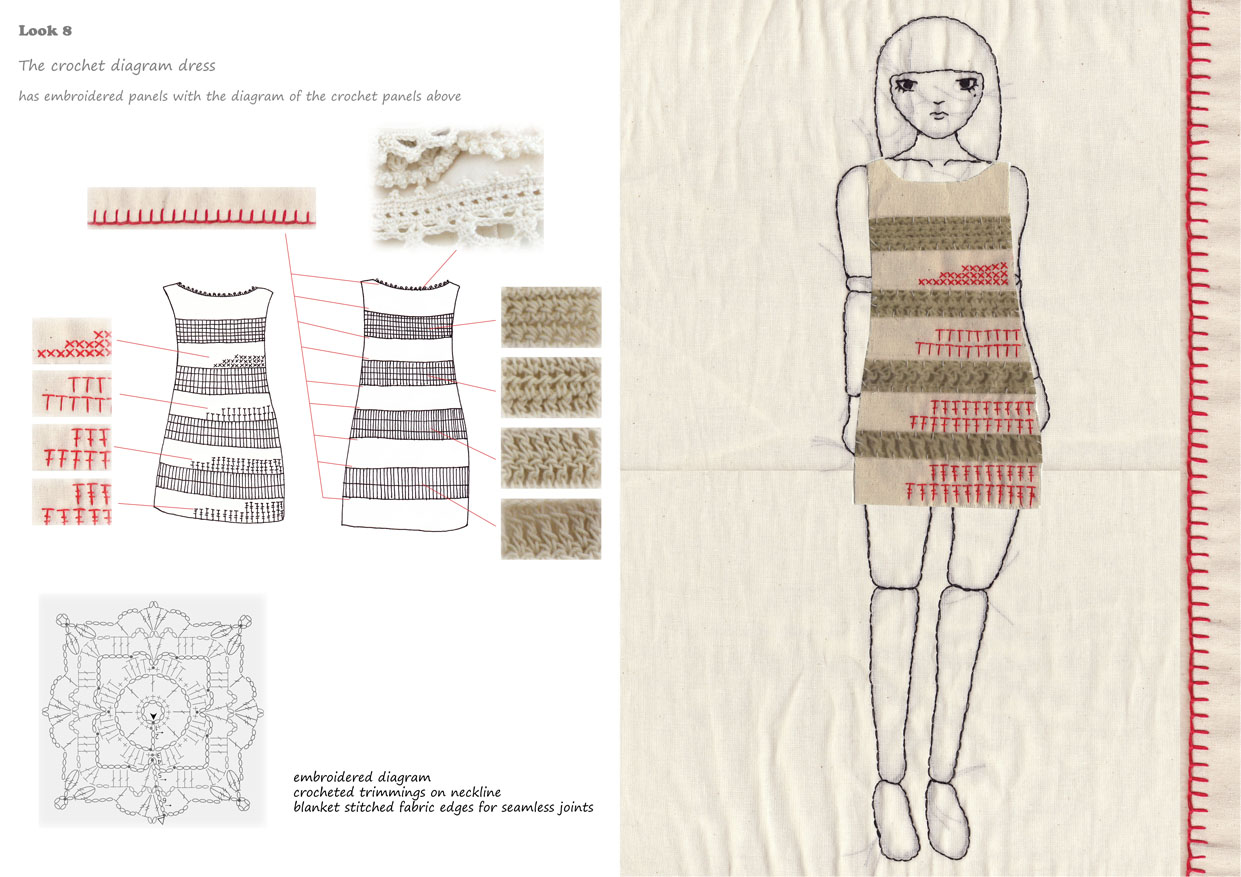 Look 8

The crochet diagram dress

has embroidered panels with the diagram of the crochet panels above

embroidered diagram
crocheted trimmings on neckline
blanket stitched fabric edges for seamless joints