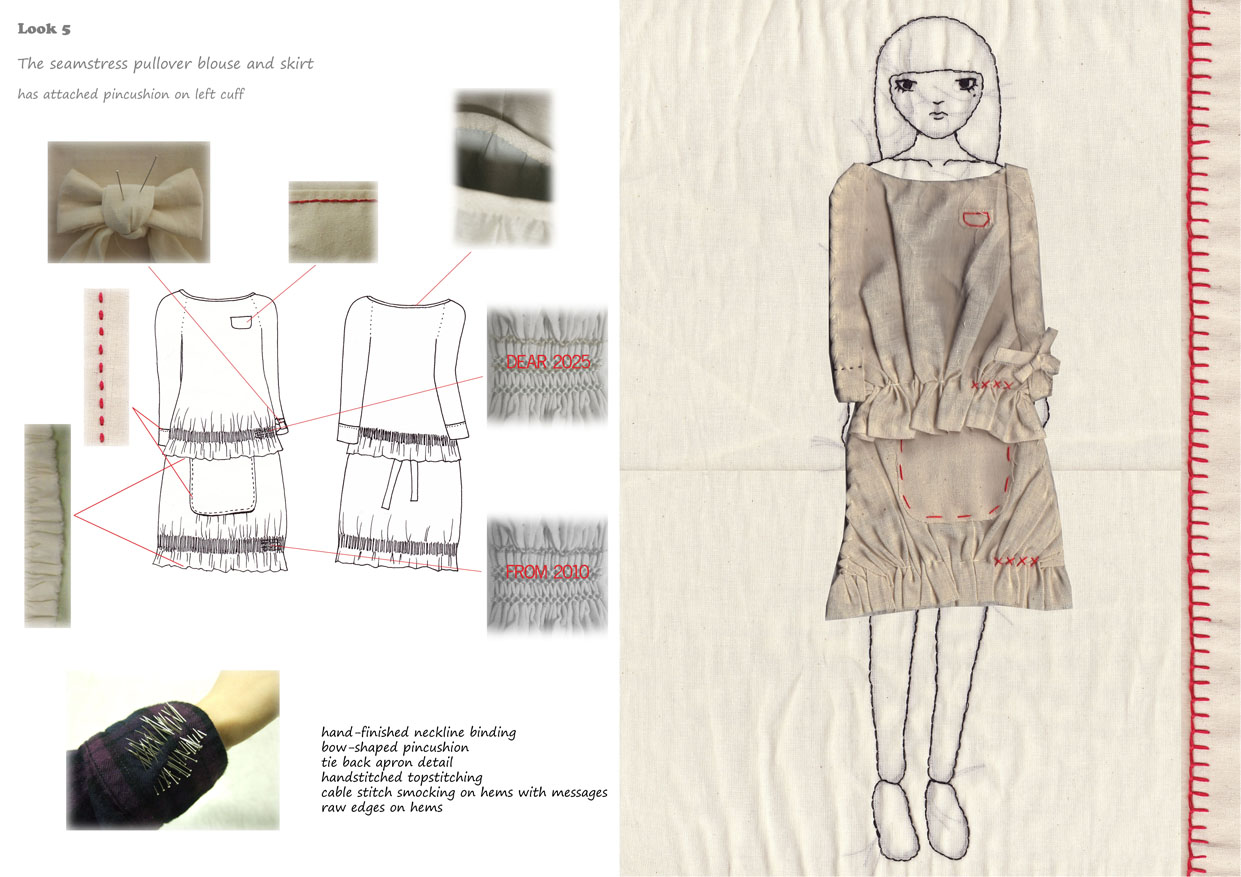 Look 5

The seamstress pullover blouse and skirt

has attached pincushion on left cuff

DEAR 2025

FROM 2010

hand-finished neckline binding
bow-shaped pincushion
tie back apron detail
handstitched topstitching
cable stitch smocking on hems with messages
raw edges on hems