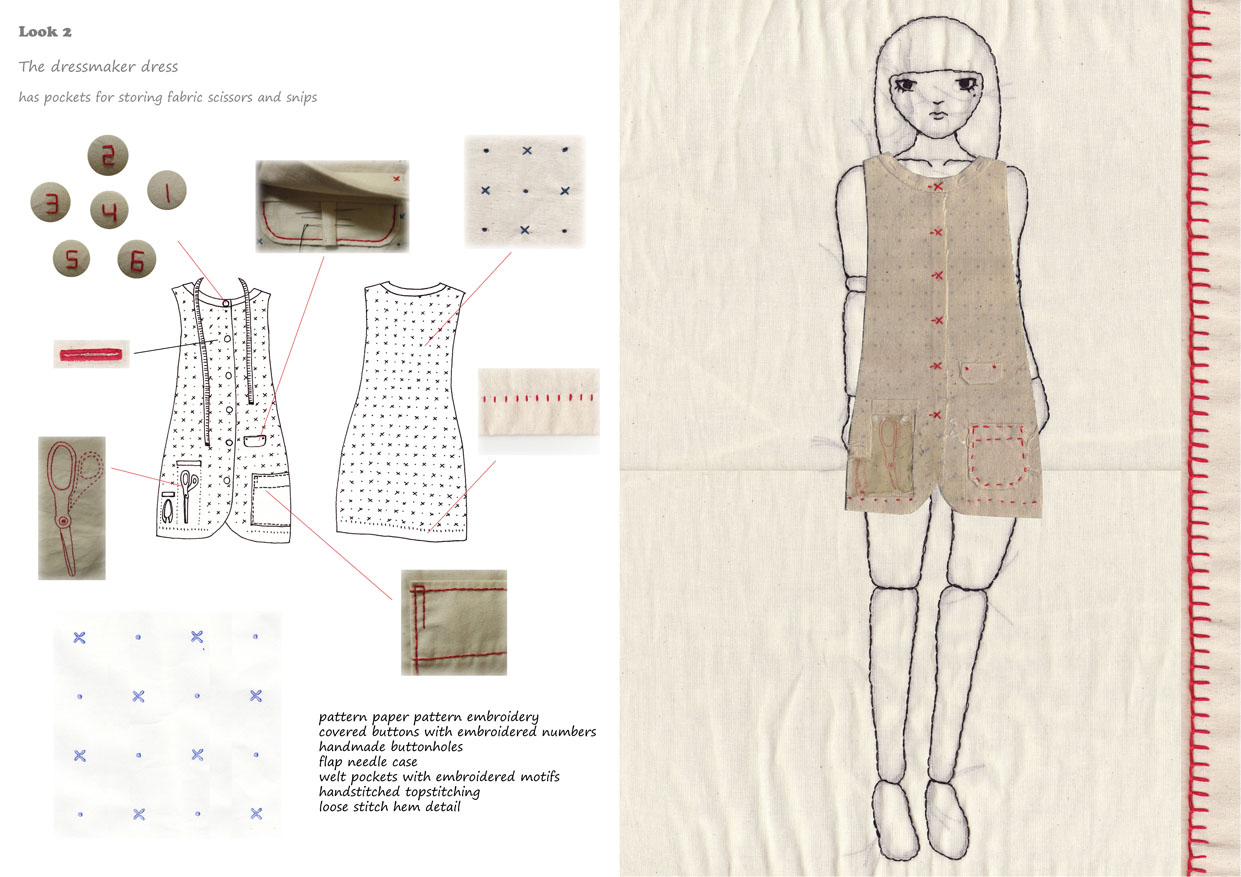 Look 2

The dressmaker dress

has pockets for storing fabric scissors and snips

2
3
4
1
5
6

pattern paper pattern embroidery
covered buttons with embroidered numbers
handmade buttonholes
flap needle case
welt pockets with embroidered motifs
handstitched topstitching
loose stitch hem detail